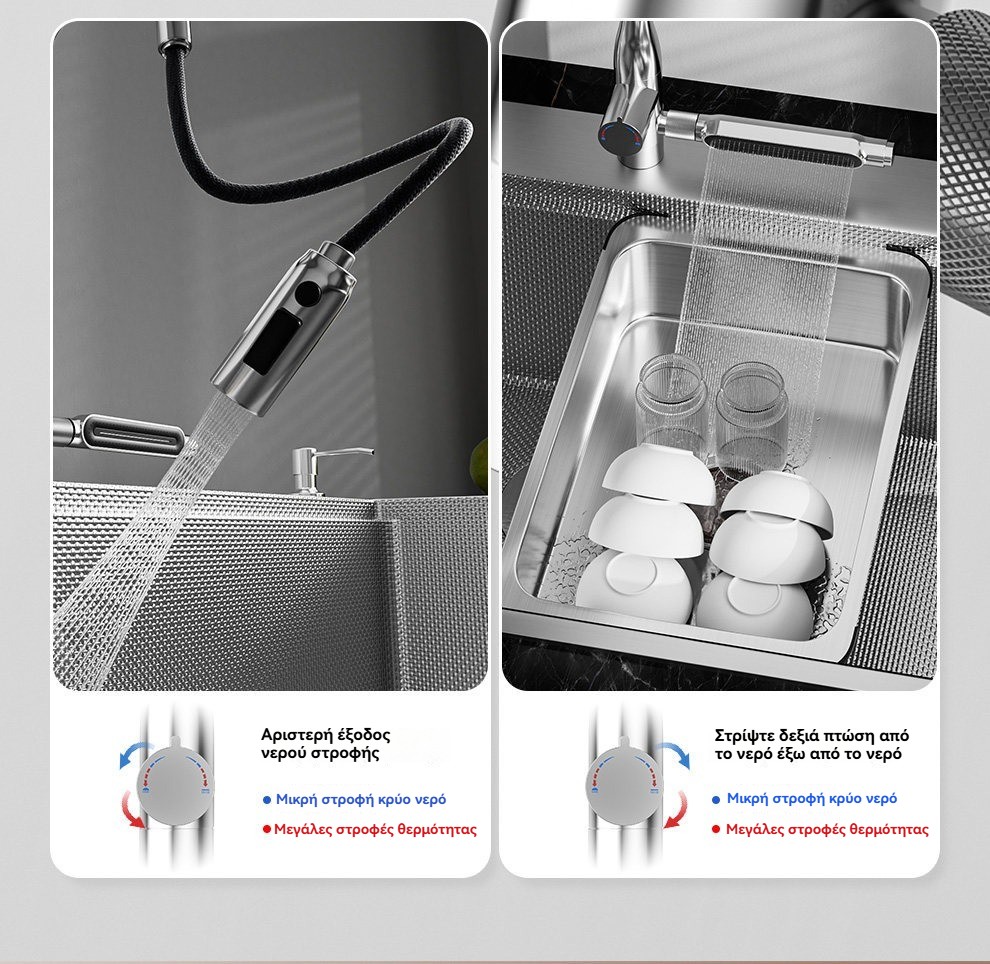 Αριστερή έξοδος νερού στροφής

● Μικρή στροφή κρύο νερό

● Μεγάλες στροφές θερμότητας

Στρίψτε δεξιά πτώση από το νερό έξω από το νερό

● Μικρή στροφή κρύο νερό

● Μεγάλες στροφές θερμότητας