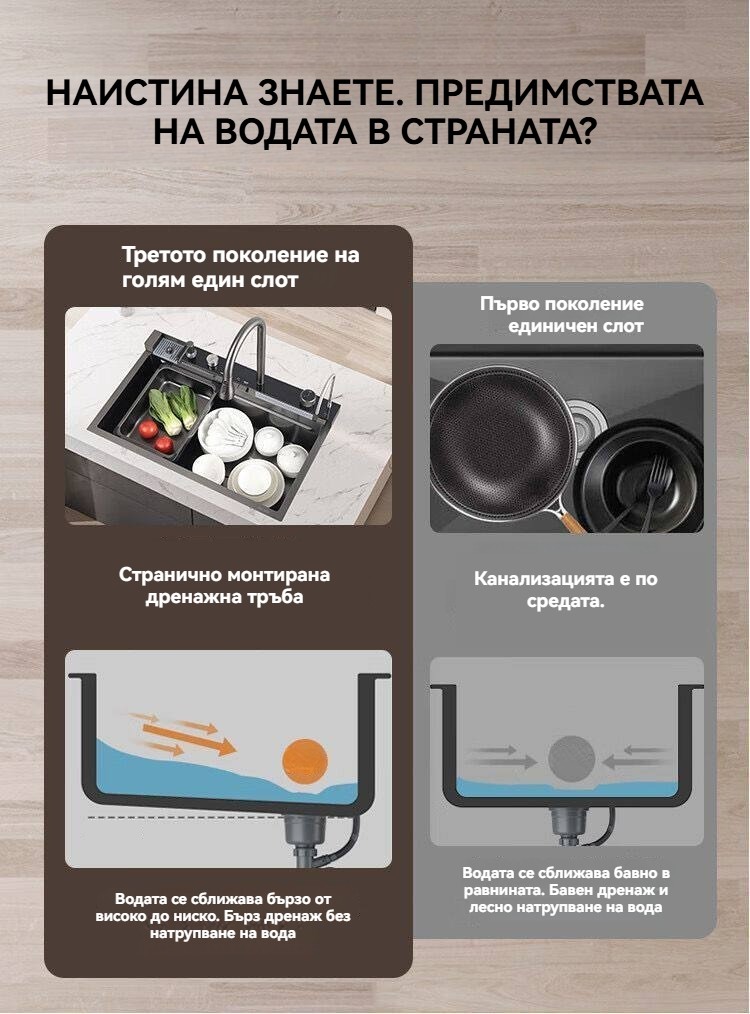 НАИСТИНА ЗНАЕТЕ. ПРЕДИМСТВАТА НА ВОДАТА В СТРАНАТА?

Третото поколение на голям един слот

Странично монтирана дренажна тръба

Водата се сближава бързо от високо до ниско. Бърз дренаж без натрупване на вода

Първо поколение единичен слот

Канализацията е по средата.

Водата се сближава бавно в равнината. Бавен дренаж и лесно натрупване на вода